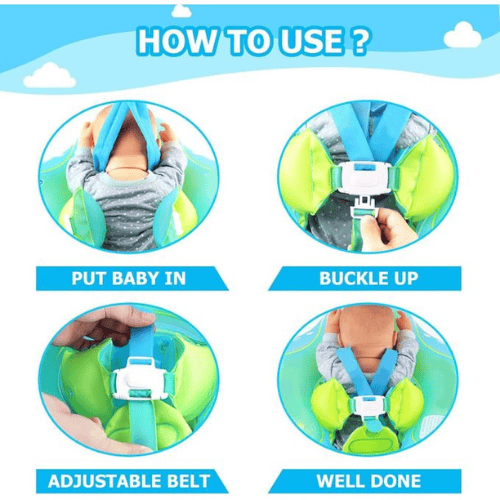 HOW TO USE ?

PUT BABY IN

BUCKLE UP

ADJUSTABLE BELT

WELL DONE